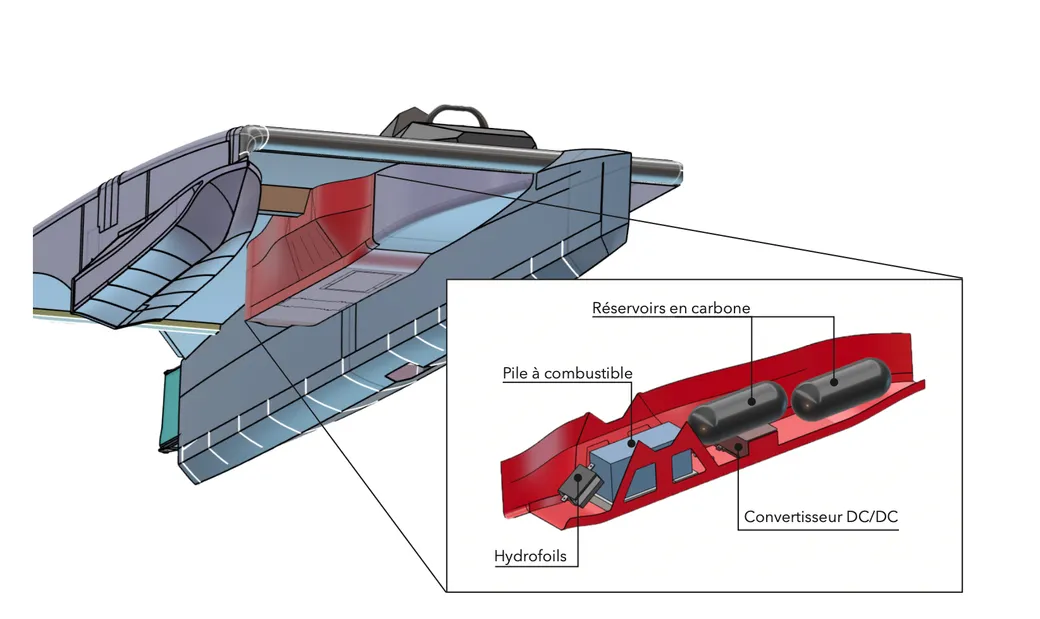 Réservoirs en carbone
Pile à combustible
Convertisseur DC/DC
Hydrofoils